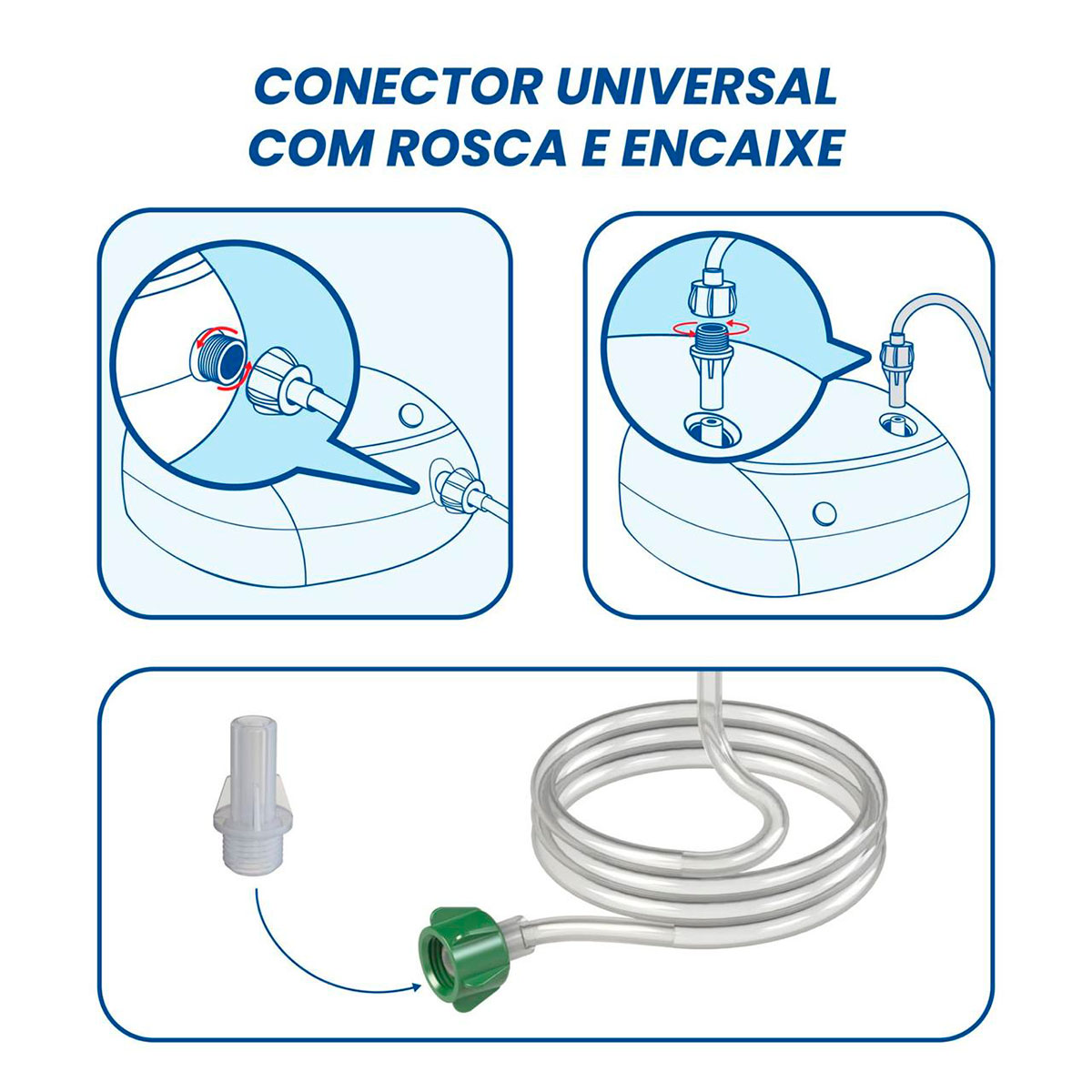 CONECTOR UNIVERSAL
COM ROSCA E ENCAIXE